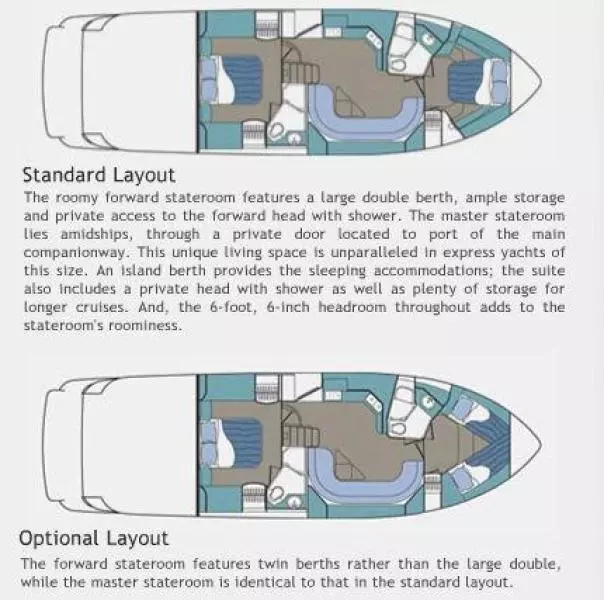 Standard Layout

The roomy forward stateroom features a large double berth, ample storage and private access to the forward head with shower. The master stateroom lies amidships, through a private door located to port of the main companionway. This unique living space is unparalleled in express yachts of this size. An island berth provides the sleeping accommodations; the suite also includes a private head with shower as well as plenty of storage for longer cruises. And, the 6-foot, 6-inch headroom throughout adds to the stateroom's roominess.

Optional Layout

The forward stateroom features twin berths rather than the large double, while the master stateroom is identical to that in the standard layout.